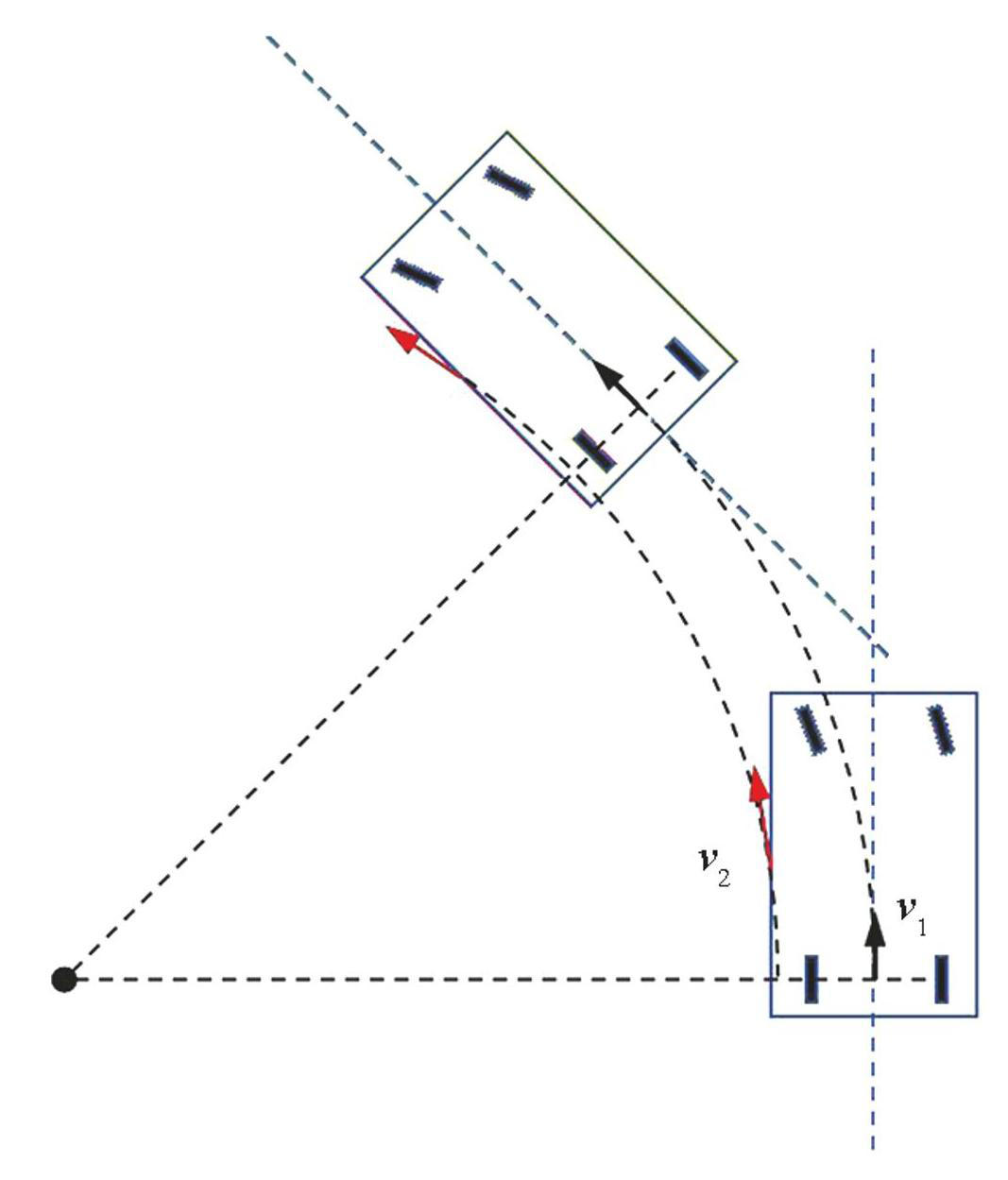 $v_2$

$v_1$