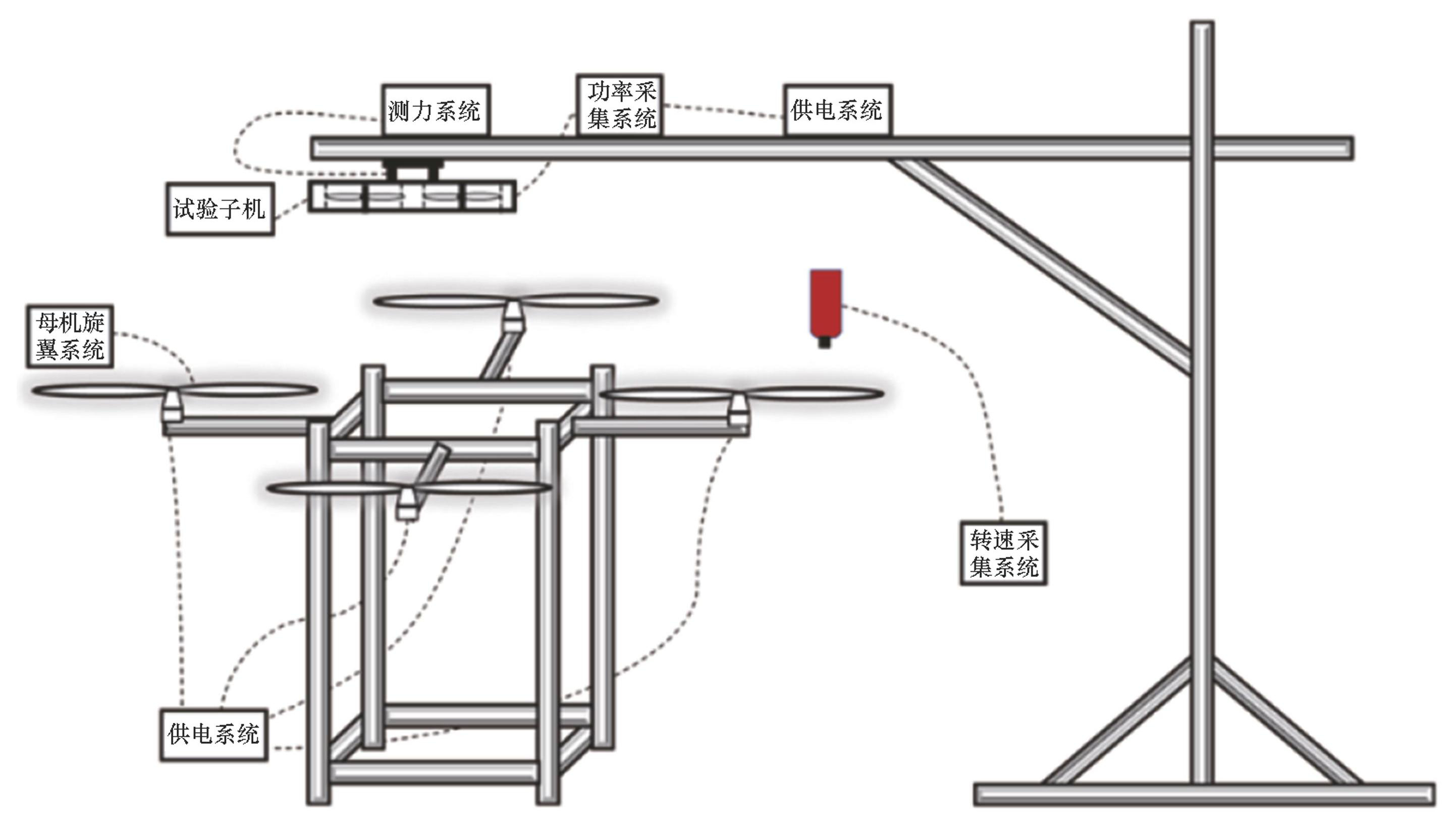 测力系统

功率采集系统

供电系统

试验子机

母机旋翼系统

转速采集系统

供电系统