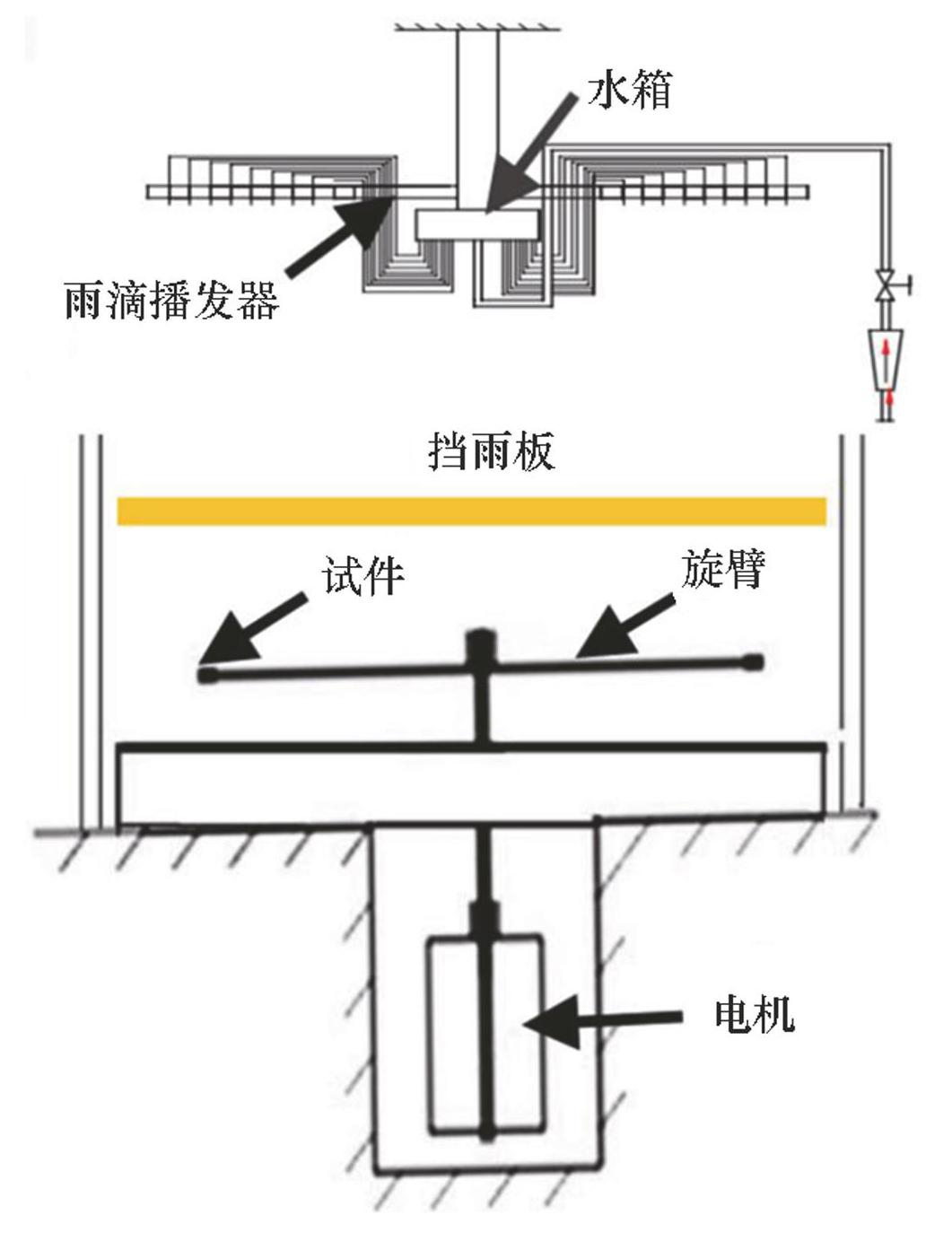 水箱

雨滴播发器

挡雨板

试件

旋臂

电机